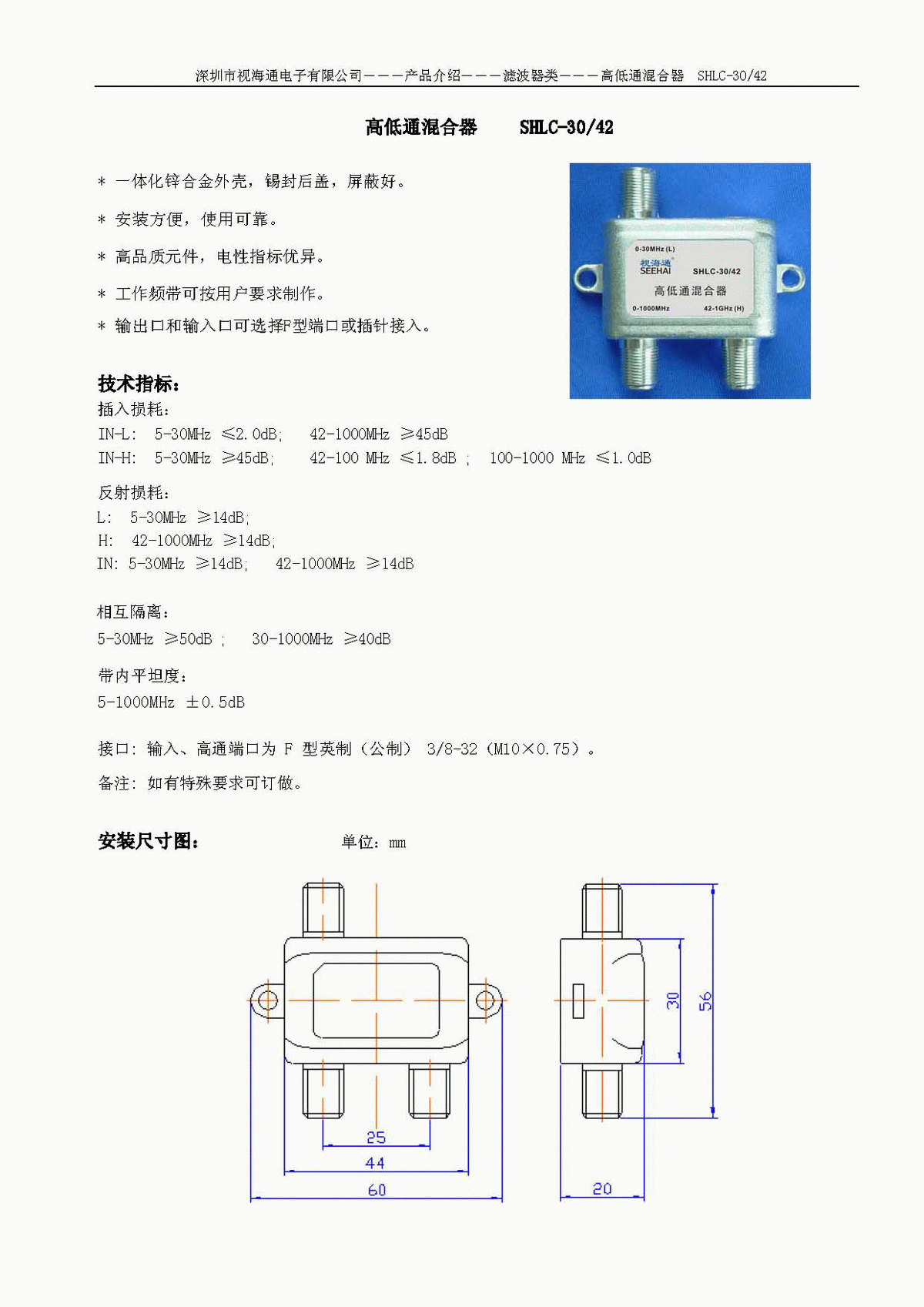 深圳市视海通电子有限公司———产品介绍———滤波器类———高低通混合器　SHLC-30/42

高低通混合器　　SHLC-30/42

＊ 一体化锌合金外壳，锡封后盖，屏蔽好。

＊ 安装方便，使用可靠。

＊ 高品质元件，电性指标优异。

＊ 工作频带可按用户要求制作。

＊ 输出口和输入口可选择F型端口或插针接入。

0-30MHz (L)
视海通
SEEHAI
SHLC-30/42
高低通混合器
0-1000MHz
42-1GHz (H)

技术指标：
插入损耗：
IN-L:　5-30MHz　≤2.0dB;　　42-1000MHz　≥45dB
IN-H:　5-30MHz　≥45dB;　　42-100 MHz　≤1.8dB ;　100-1000 MHz　≤1.0dB

反射损耗：
L:　5-30MHz　≥14dB;
H:　42-1000MHz　≥14dB;
IN: 5-30MHz　≥14dB;　　42-1000MHz　≥14dB

相互隔离：
5-30MHz　≥50dB ;　　30-1000MHz　≥40dB

带内平坦度：
5-1000MHz　±0.5dB

接口：输入、高通端口为 F 型英制（公制） 3/8-32（M10×0.75）。
备注：如有特殊要求可订做。

安装尺寸图：　　　　　单位：mm

25
44
60
30
56
20